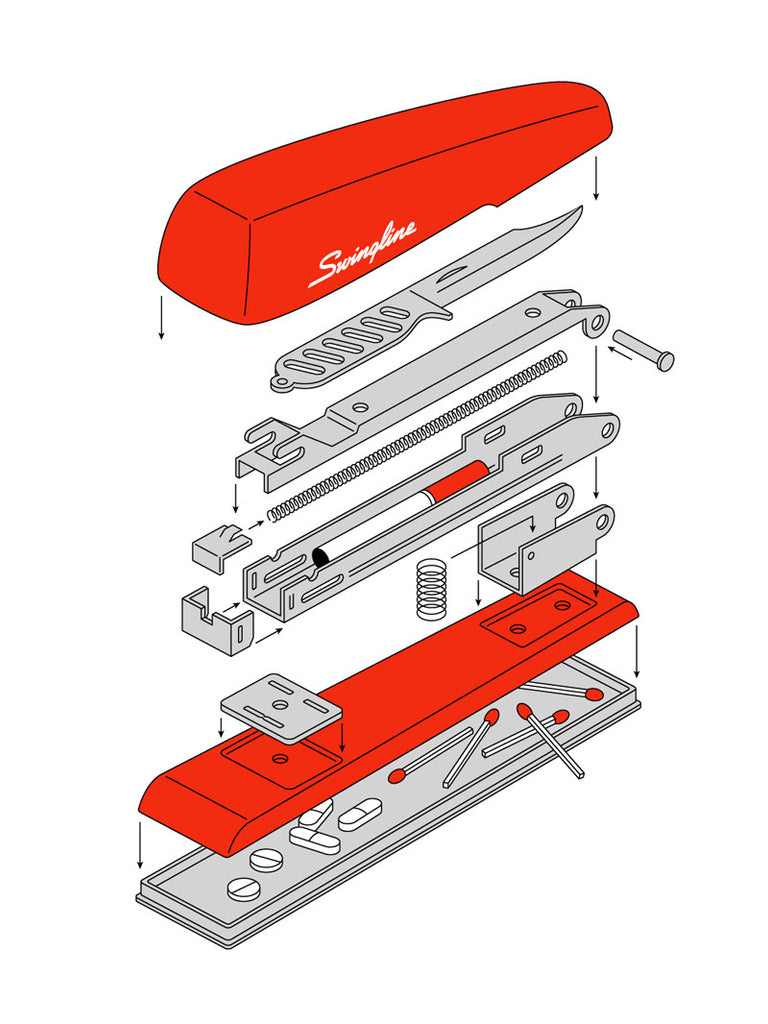 Swingline