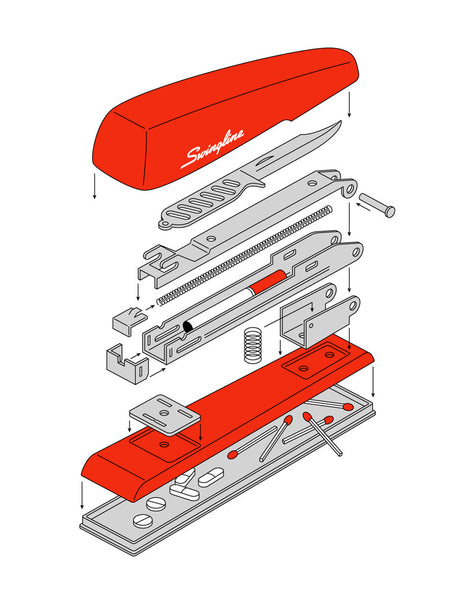 Swingline